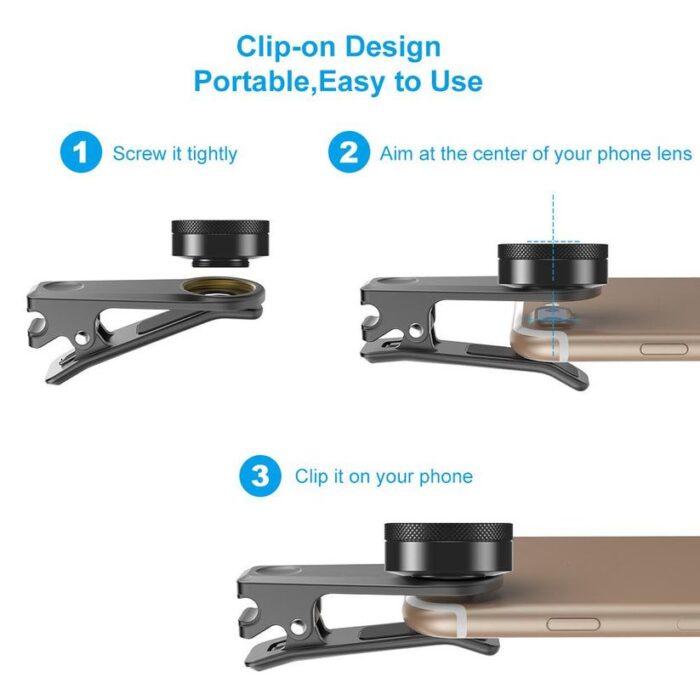 Clip-on Design
Portable,Easy to Use

1 Screw it tightly

2 Aim at the center of your phone lens

3 Clip it on your phone